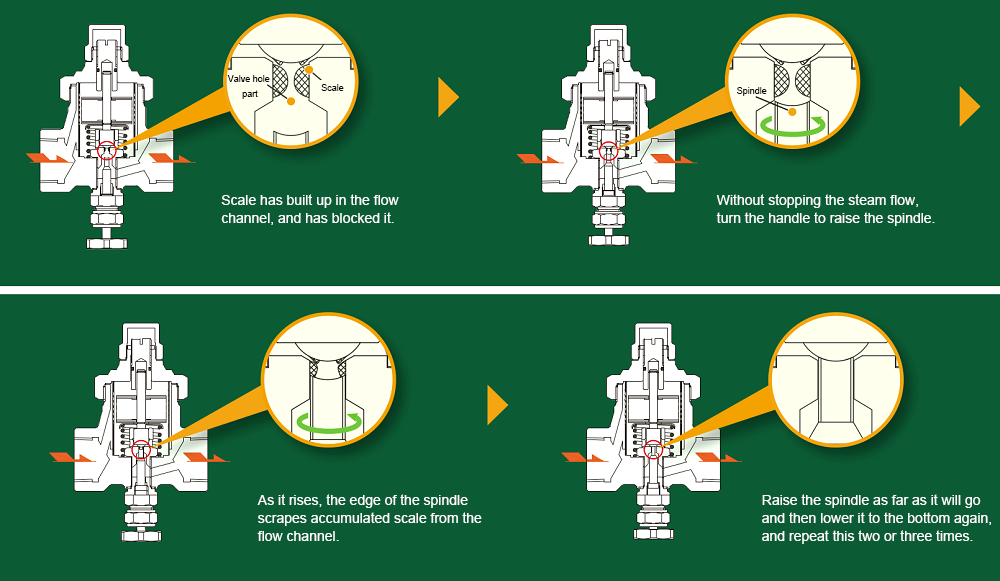 Valve hole part

Scale

Scale has built up in the flow channel, and has blocked it.

Spindle

Without stopping the steam flow, turn the handle to raise the spindle.

As it rises, the edge of the spindle scrapes accumulated scale from the flow channel.

Raise the spindle as far as it will go and then lower it to the bottom again, and repeat this two or three times.